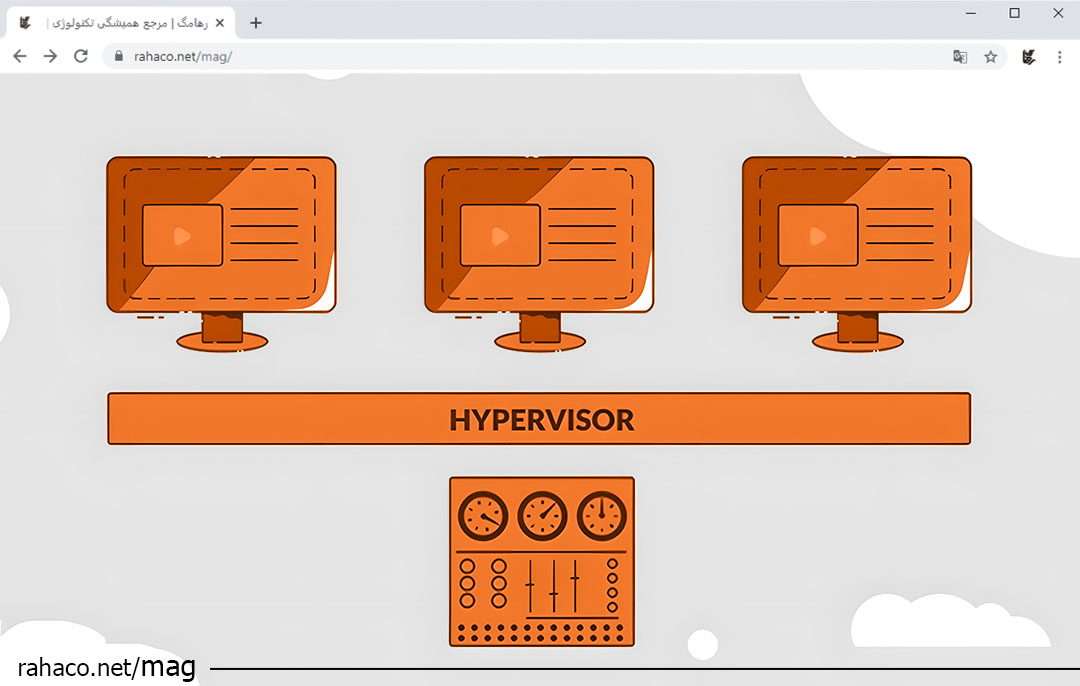 رهامگ | مرجع همیشگی تکنولوژی |
rahaco.net/mag/
HYPERVISOR
rahaco.net/mag